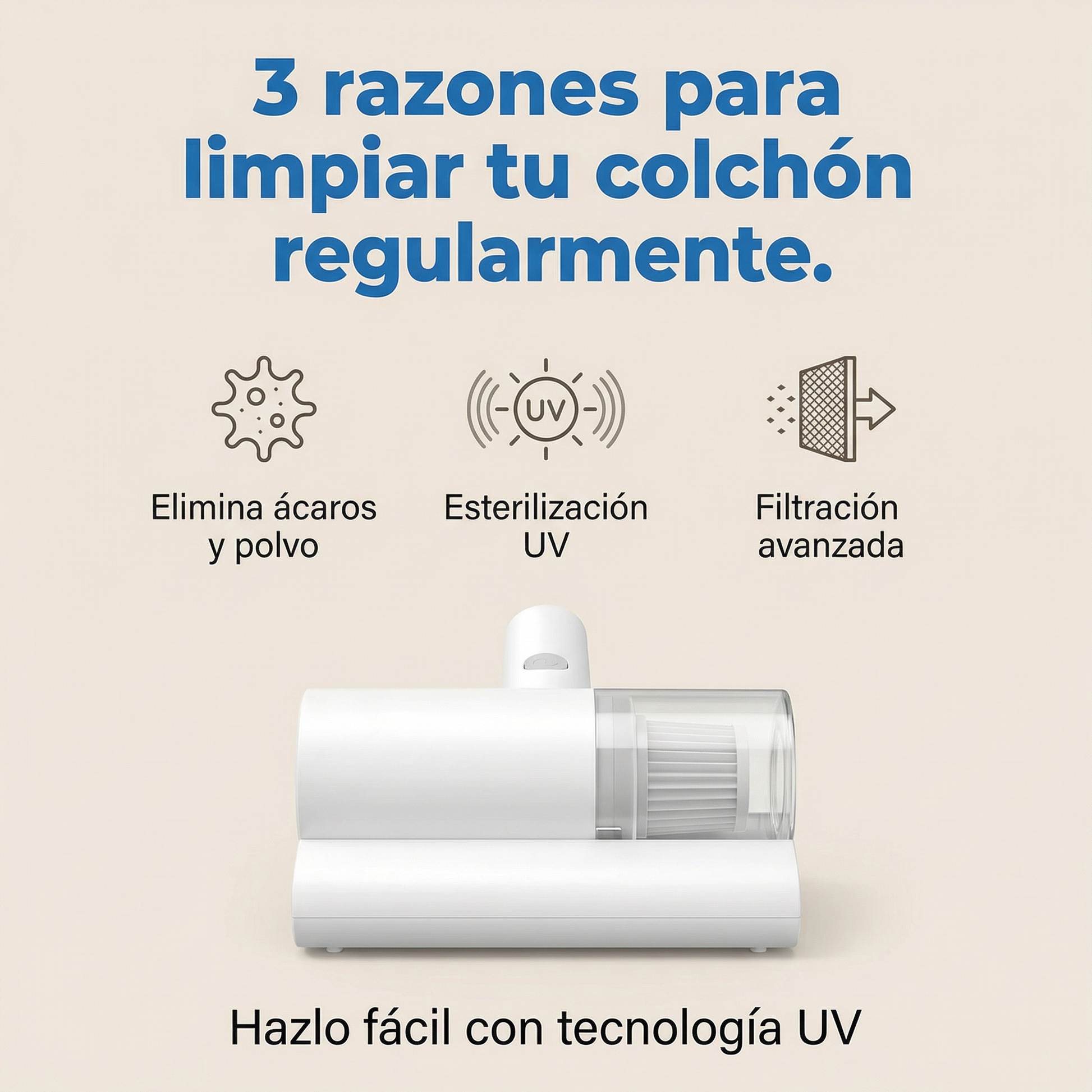 3 razones para limpiar tu colchón regularmente.

UV

Elimina ácaros y polvo

Esterilización UV

Filtración avanzada

Hazlo fácil con tecnología UV